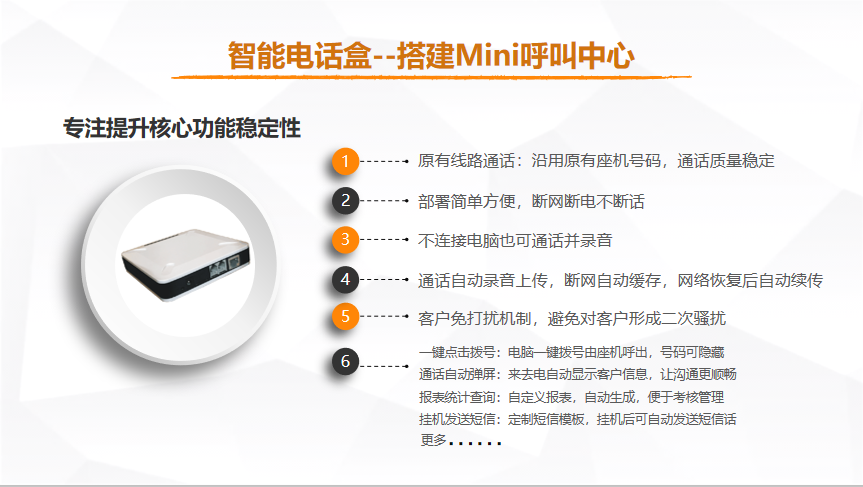 智能电话盒--搭建Mini呼叫中心

专注提升核心功能稳定性

1 原有线路通话：沿用原有座机号码，通话质量稳定

2 部署简单方便，断网断电不断话

3 不连接电脑也可通话并录音

4 通话自动录音上传，断网自动缓存，网络恢复后自动续传

5 客户免打扰机制，避免对客户形成二次骚扰

6 一键点击拨号：电脑一键拨号由座机呼出，号码可隐藏
通话自动弹屏：来去电自动显示客户信息，让沟通更顺畅
报表统计查询：自定义报表，自动生成，便于考核管理
挂机发送短信：定制短信模板，挂机后可自动发送短信话
更多……